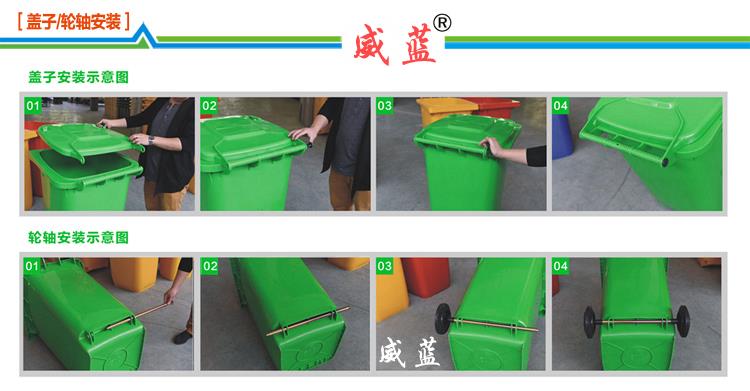 [ 盖子/轮轴安装 ]

威蓝®

盖子安装示意图

01

02

03

04

轮轴安装示意图

01

02

03

04

威蓝