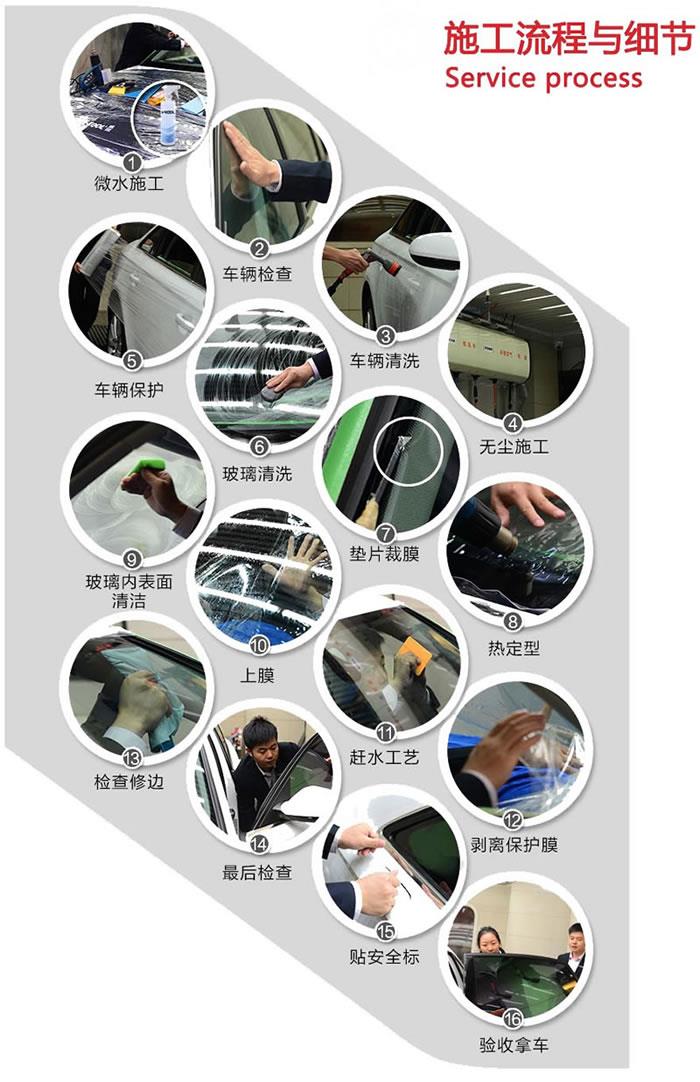 施工流程与细节
Service process

1
微水施工

2
车辆检查

3
车辆清洗

4
无尘施工

5
车辆保护

6
玻璃清洗

7
垫片裁膜

8
热定型

9
玻璃内表面清洁

10
上膜

11
赶水工艺

12
剥离保护膜

13
检查修边

14
最后检查

15
贴安全标

16
验收拿车